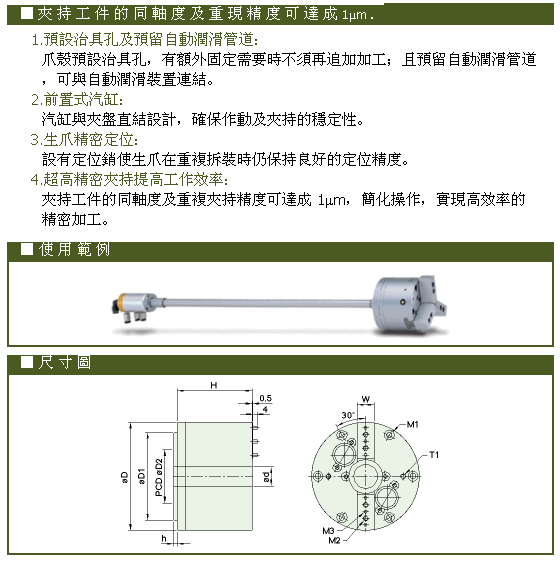 ■夾持工件的同軸度及重現精度可達成 1μm.

1.預設治具孔及預留自動潤滑管道:
爪殼預設治具孔，有額外固定需要時不須再追加加工；且預留自動潤滑管道，可與自動潤滑裝置連結。
2.前置式汽缸:
汽缸與夾盤直結設計，確保作動及夾持的穩定性。
3.生爪精密定位:
設有定位銷使生爪在重複拆裝時仍保持良好的定位精度。
4.超高精密夾持提高工作效率:
夾持工件的同軸度及重複夾持精度可達成 1μm，簡化操作，實現高效率的精密加工。

■使用範例

■尺寸圖

H
0.5
4
øD
øD1
PCD øD2
ød
h
W
30°
M1
T1
M3
M2