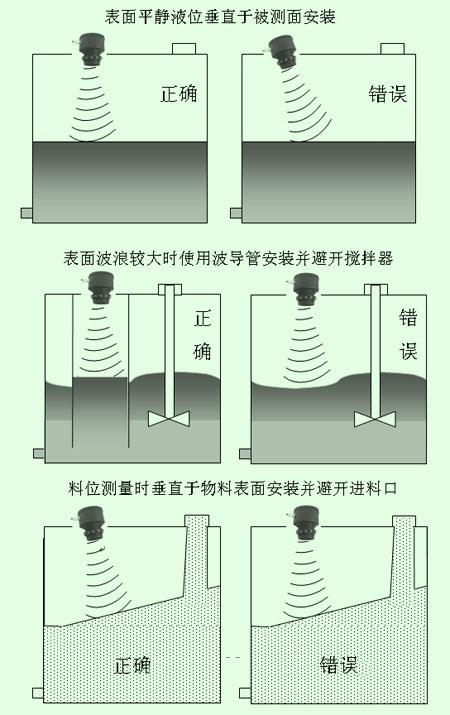 表面平静液位垂直于被测面安装

正确

错误

表面波浪较大时使用波导管安装并避开搅拌器

正确

错误

料位测量时垂直于物料表面安装并避开进料口

正确

错误