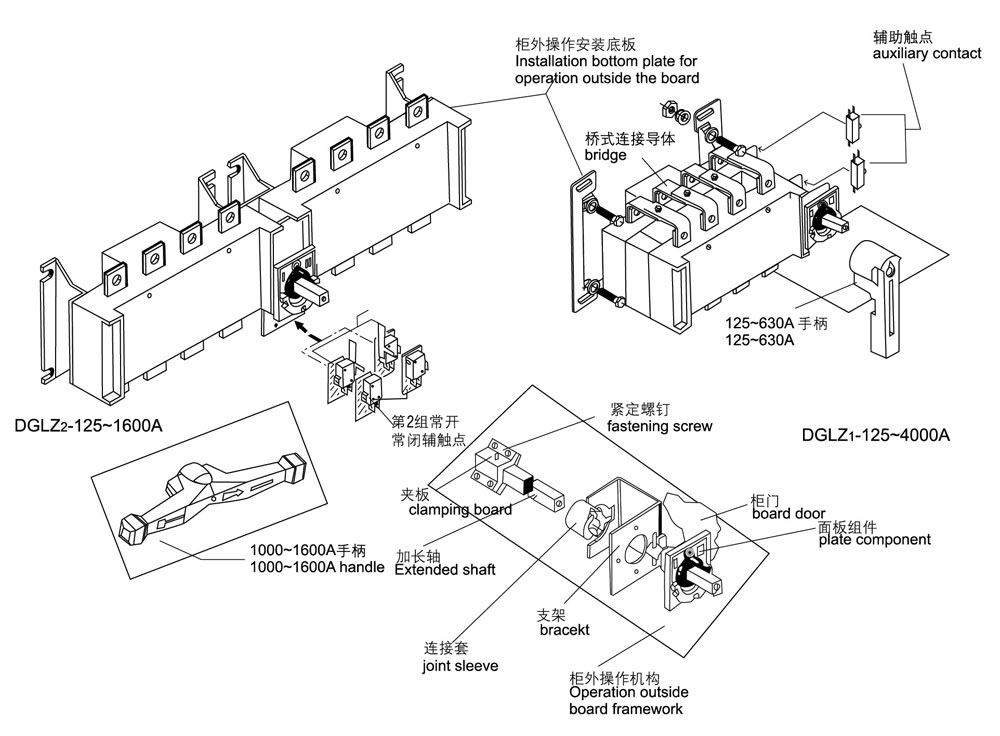 柜外操作安装底板
Installation bottom plate for operation outside the board

辅助触点
auxiliary contact

桥式连接导体
bridge

125~630A 手柄
125~630A

DGLZ2-125~1600A

第2组常开
常闭辅触点

紧定螺钉
fastening screw

DGLZ1-125~4000A

夹板
clamping board

柜门
board door

面板组件
plate component

1000~1600A手柄
1000~1600A handle

加长轴
Extended shaft

支架
bracekt

连接套
joint sleeve

柜外操作机构
Operation outside board framework