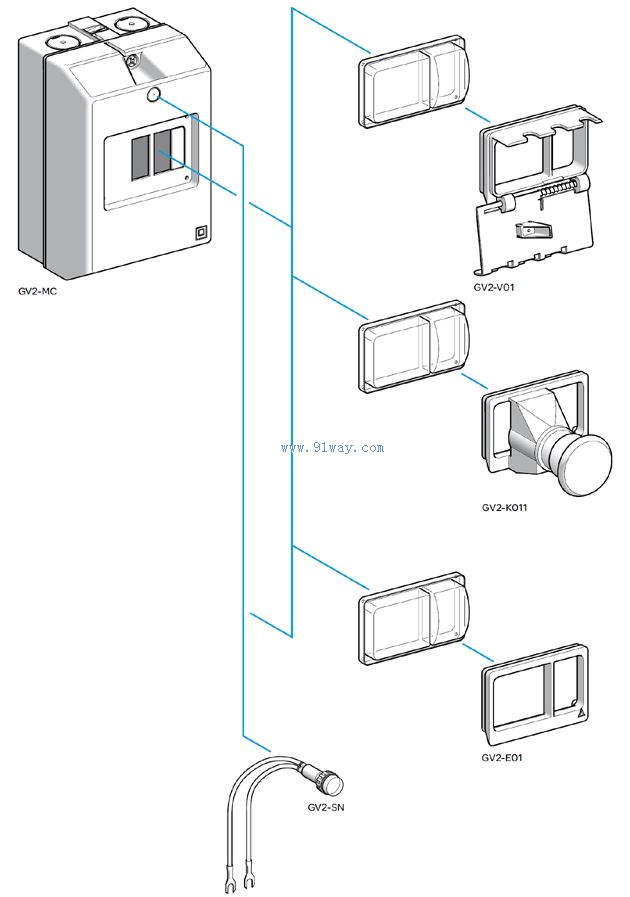 GV2-MC

GV2-V01

www.91way.com

GV2-K011

GV2-E01

GV2-SN