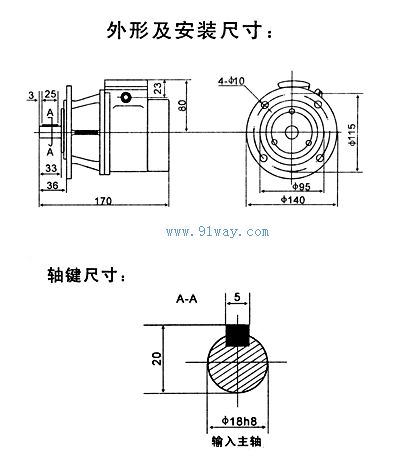 外形及安装尺寸：

3
25
A
A
33
36
170
23
80
4-Φ10
Φ115
Φ95
Φ140

www.91way.com

轴键尺寸：

A-A
5
20
Φ18h8
输入主轴