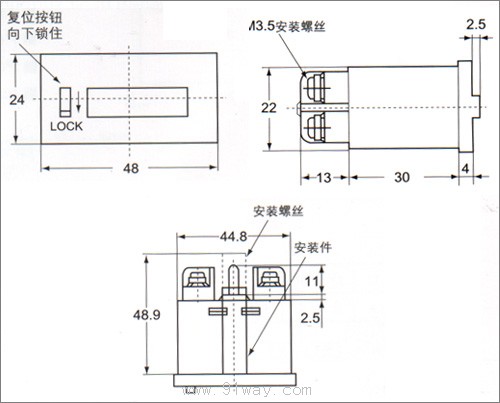 复位按钮
向下锁住

24

LOCK

48

M3.5安装螺丝

2.5

22

13

30

4

安装螺丝

44.8

安装件

48.9

11

2.5

www.91way.com