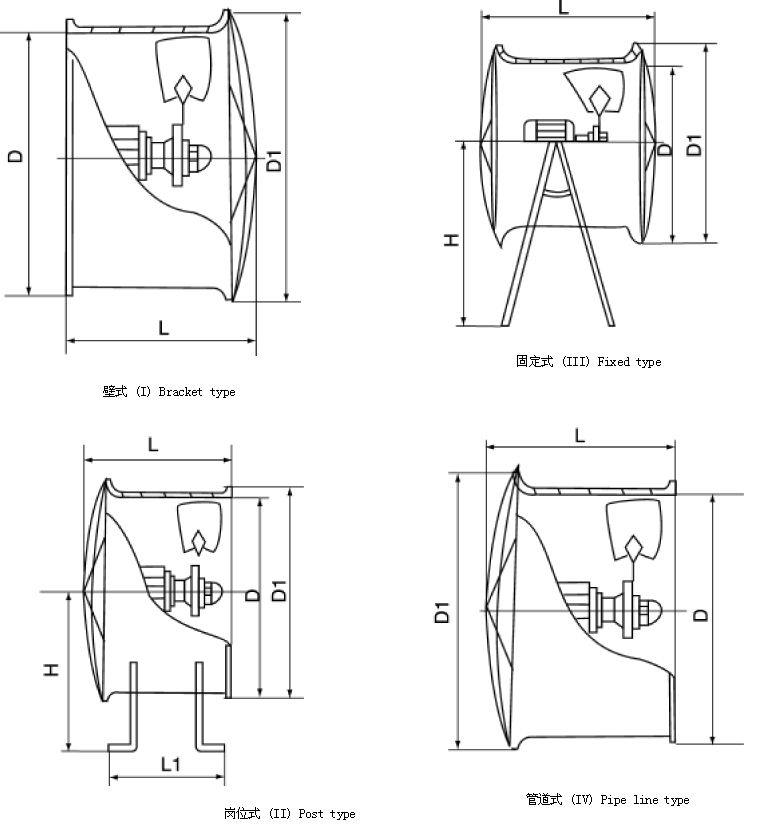 D

D1

L

壁式 (I) Bracket type

L

D

D1

H

固定式 (III) Fixed type

L

D

D1

H

L1

岗位式 (II) Post type

L

D1

D

管道式 (IV) Pipe line type