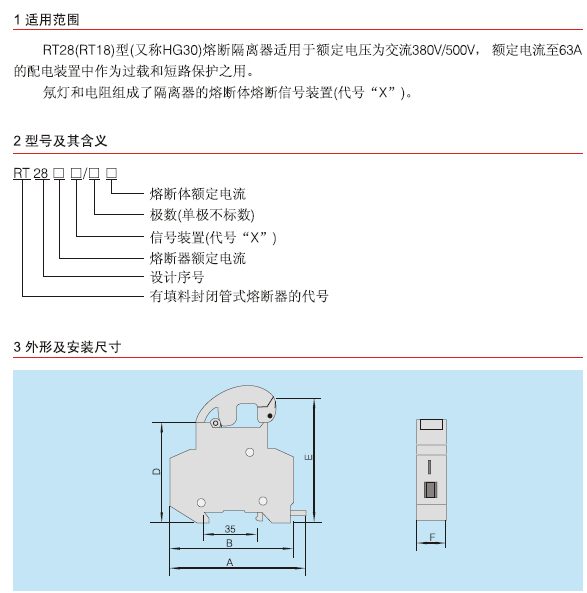 1 适用范围

RT28(RT18)型(又称HG30)熔断隔离器适用于额定电压为交流380V/500V，额定电流至63A的配电装置中作为过载和短路保护之用。

氖灯和电阻组成了隔离器的熔断体熔断信号装置(代号“X”)。

2 型号及其含义

RT 28 □ □/□ □

熔断体额定电流
极数(单极不标数)
信号装置(代号“X”)
熔断器额定电流
设计序号
有填料封闭管式熔断器的代号

3 外形及安装尺寸

D
E
35
B
A
F